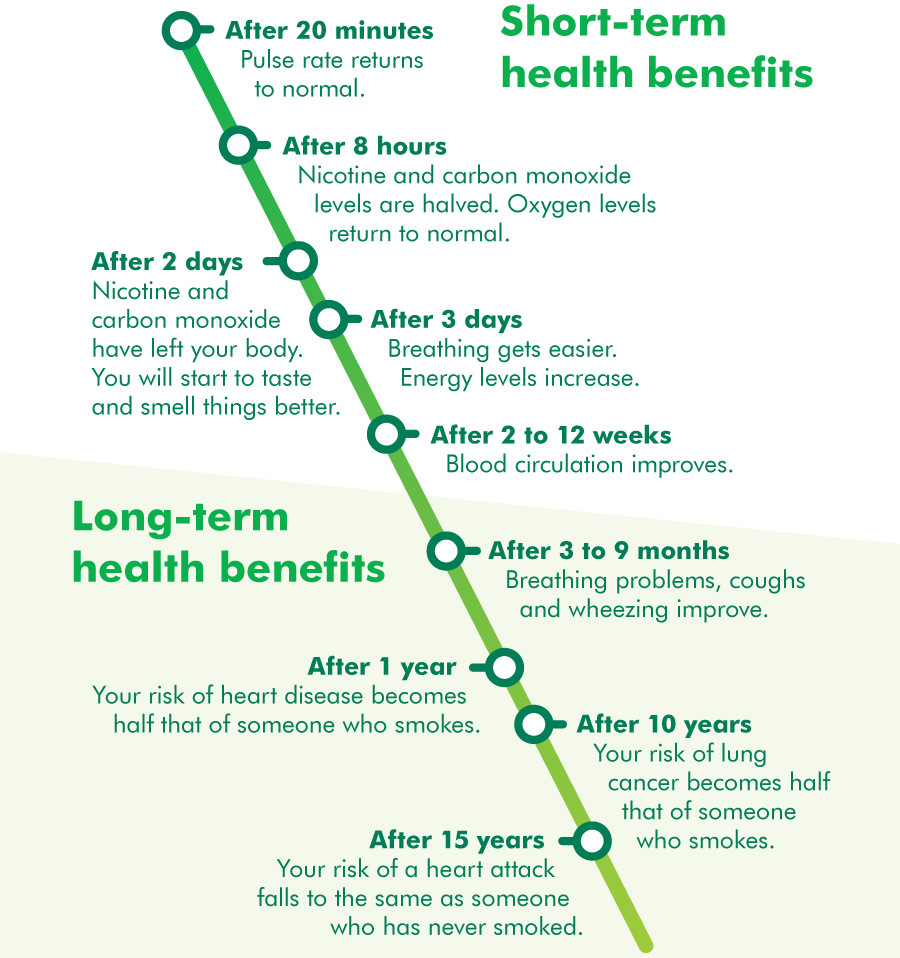 Short-term health benefits

After 20 minutes
Pulse rate returns to normal.

After 8 hours
Nicotine and carbon monoxide levels are halved. Oxygen levels return to normal.

After 2 days
Nicotine and carbon monoxide have left your body. You will start to taste and smell things better.

After 3 days
Breathing gets easier. Energy levels increase.

After 2 to 12 weeks
Blood circulation improves.

Long-term health benefits

After 3 to 9 months
Breathing problems, coughs and wheezing improve.

After 1 year
Your risk of heart disease becomes half that of someone who smokes.

After 10 years
Your risk of lung cancer becomes half that of someone who smokes.

After 15 years
Your risk of a heart attack falls to the same as someone who has never smoked.